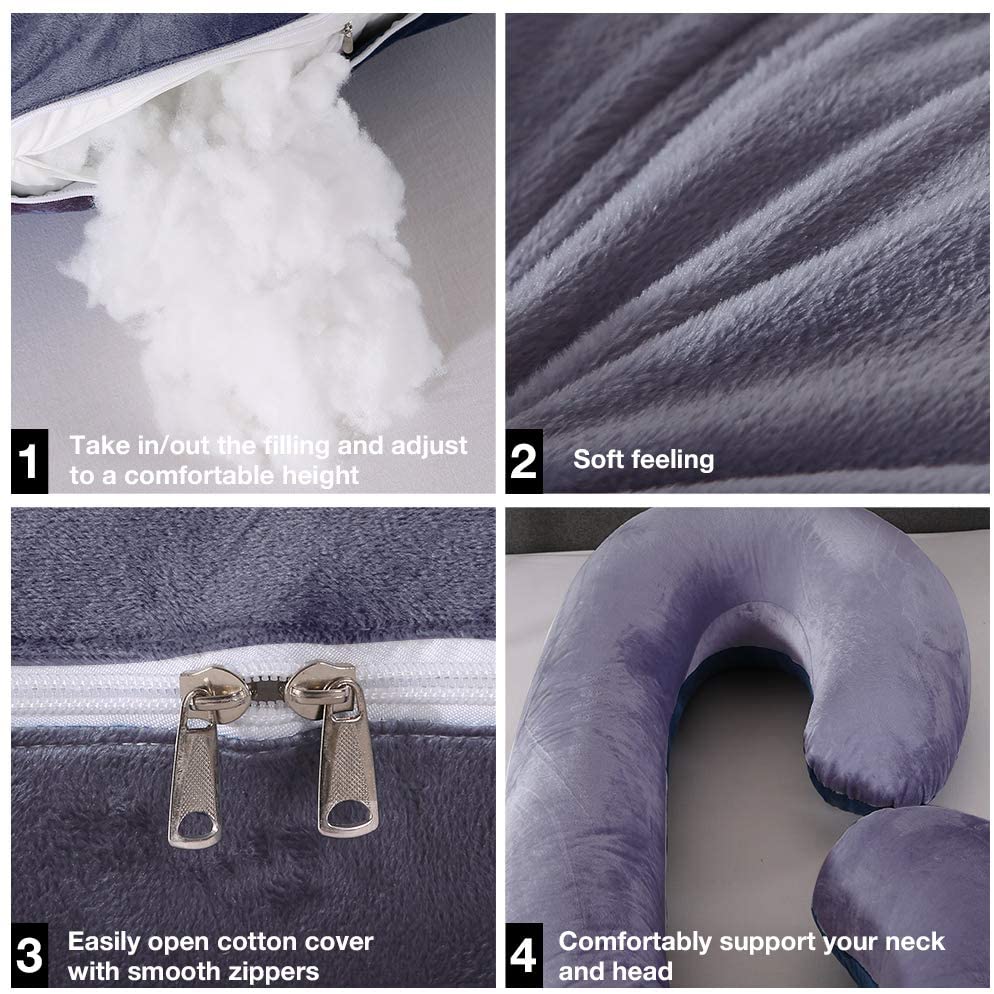 1 Take in/out the filling and adjust to a comfortable height

2 Soft feeling

3 Easily open cotton cover with smooth zippers

4 Comfortably support your neck and head